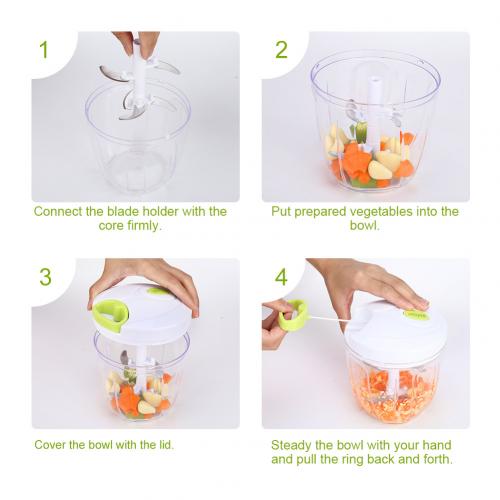 1

Connect the blade holder with the core firmly.

2

Put prepared vegetables into the bowl.

3

Cover the bowl with the lid.

4

Steady the bowl with your hand and pull the ring back and forth.