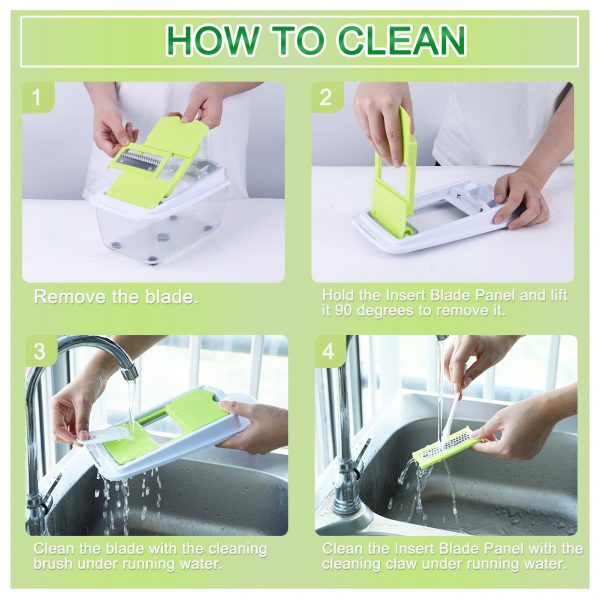 HOW TO CLEAN

1

Remove the blade.

2

Hold the Insert Blade Panel and lift it 90 degrees to remove it.

3

Clean the blade with the cleaning brush under running water.

4

Clean the Insert Blade Panel with the cleaning claw under running water.