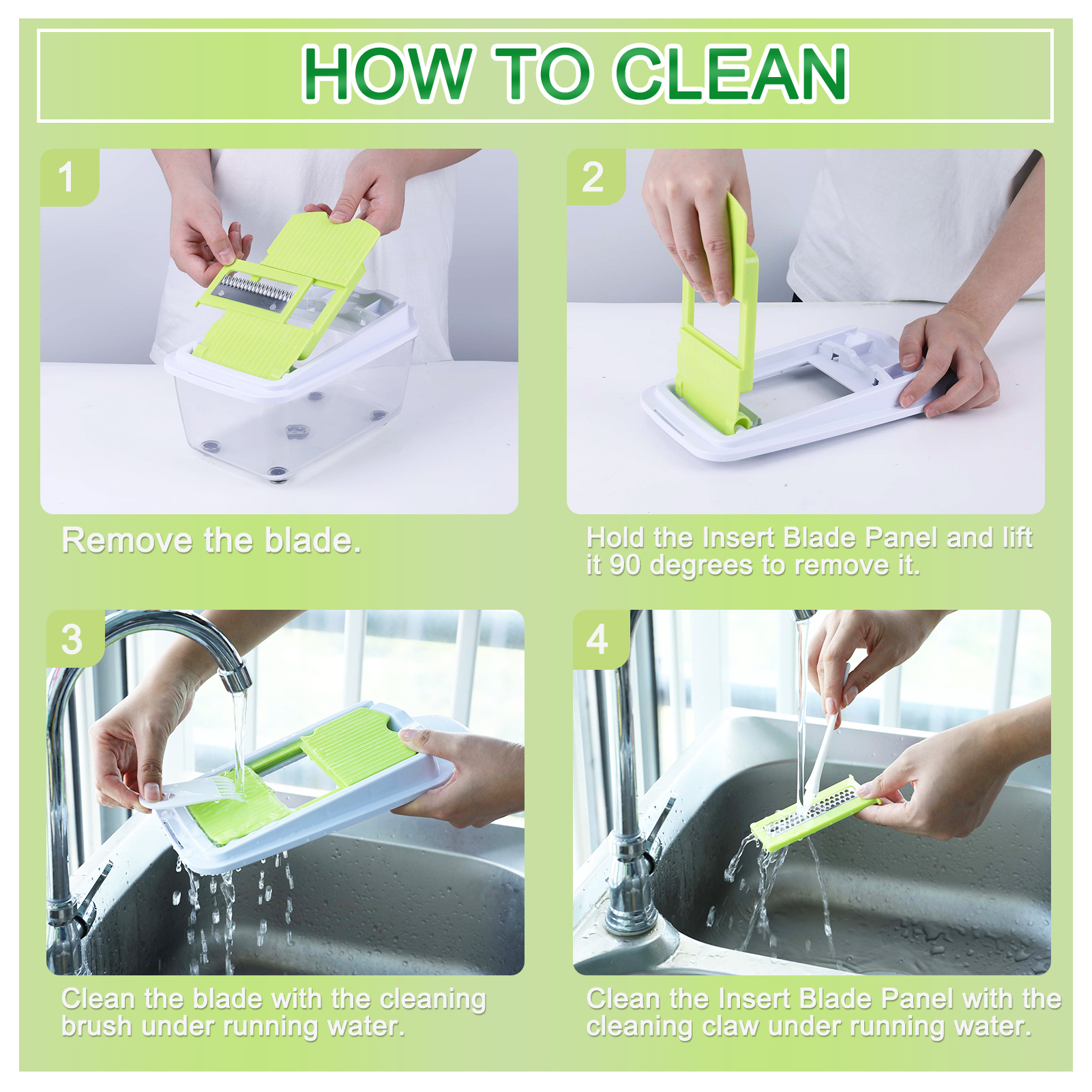 HOW TO CLEAN

1

Remove the blade.

2

Hold the Insert Blade Panel and lift it 90 degrees to remove it.

3

Clean the blade with the cleaning brush under running water.

4

Clean the Insert Blade Panel with the cleaning claw under running water.