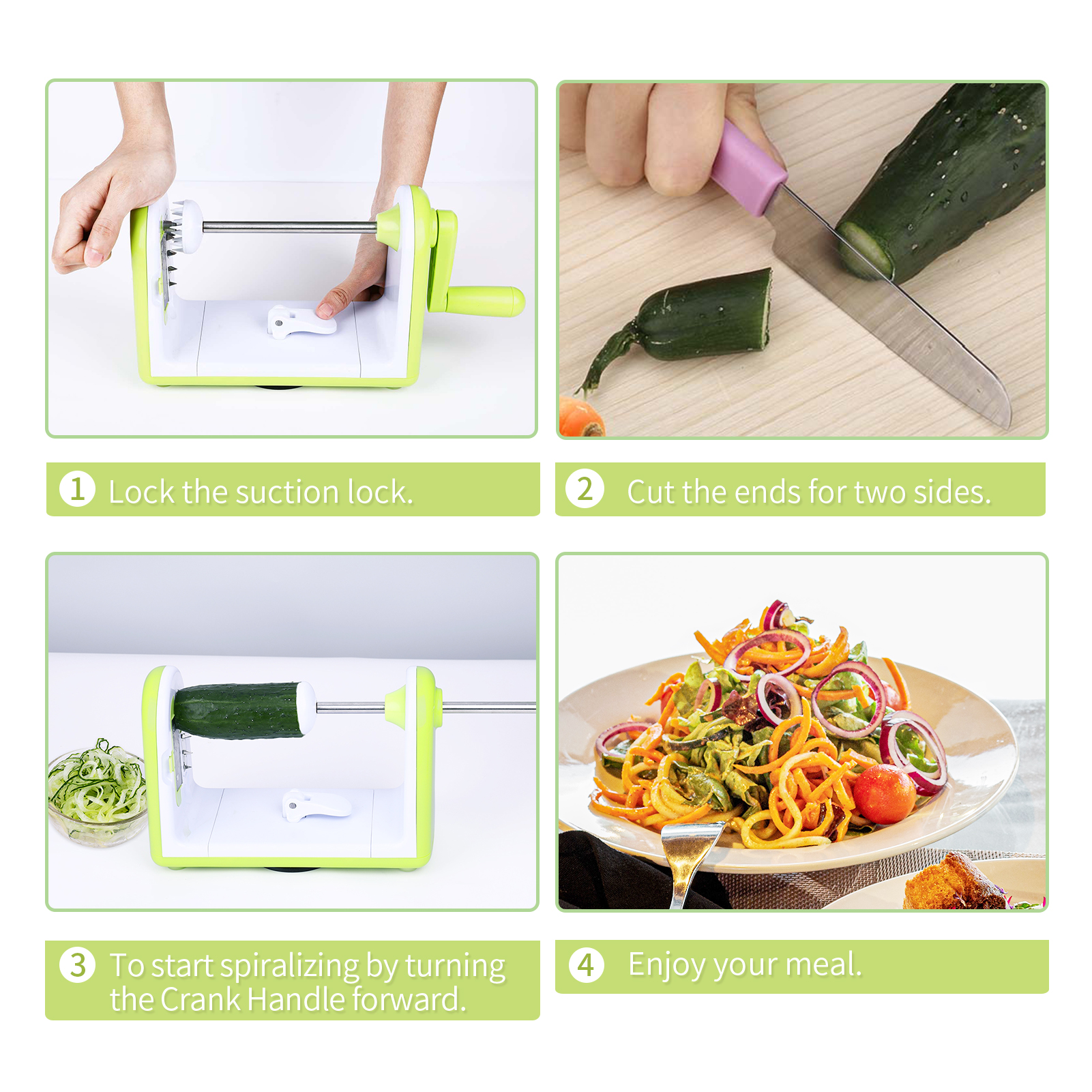 1 Lock the suction lock.

2 Cut the ends for two sides.

3 To start spiralizing by turning the Crank Handle forward.

4 Enjoy your meal.