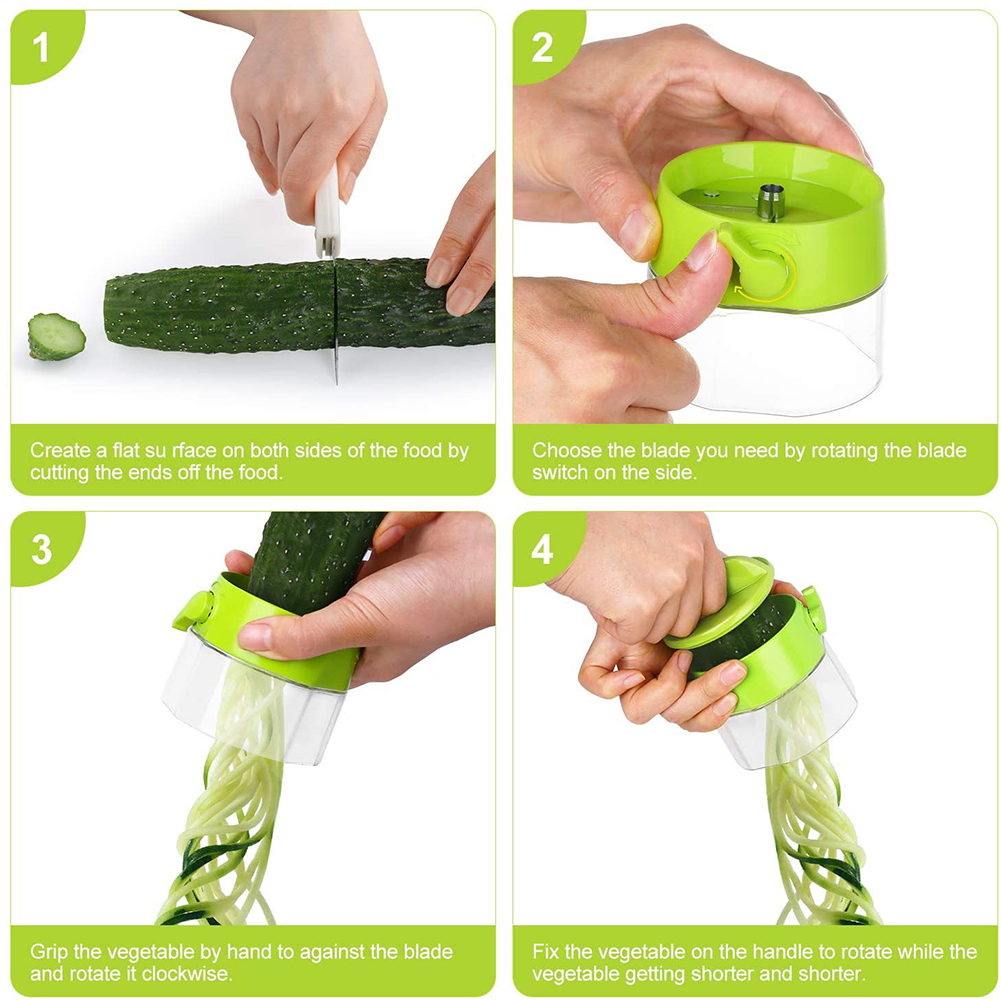 1

Create a flat su rface on both sides of the food by cutting the ends off the food.

2

Choose the blade you need by rotating the blade switch on the side.

3

Grip the vegetable by hand to against the blade and rotate it clockwise.

4

Fix the vegetable on the handle to rotate while the vegetable getting shorter and shorter.